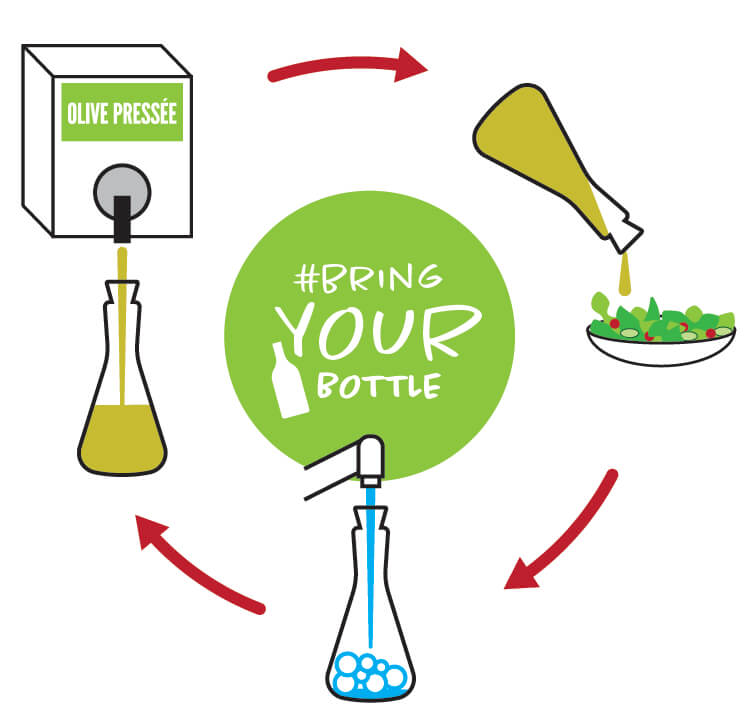 OLIVE PRESSÉE

#BRING YOUR BOTTLE