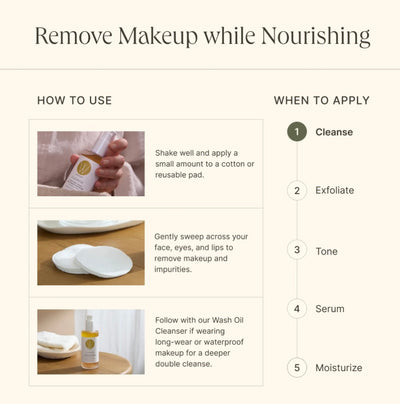 Remove Makeup while Nourishing

HOW TO USE

Shake well and apply a small amount to a cotton or reusable pad.

Gently sweep across your face, eyes, and lips to remove makeup and impurities.

Follow with our Wash Oil Cleanser if wearing long-wear or waterproof makeup for a deeper double cleanse.

WHEN TO APPLY

1 Cleanse

2 Exfoliate

3 Tone

4 Serum

5 Moisturize