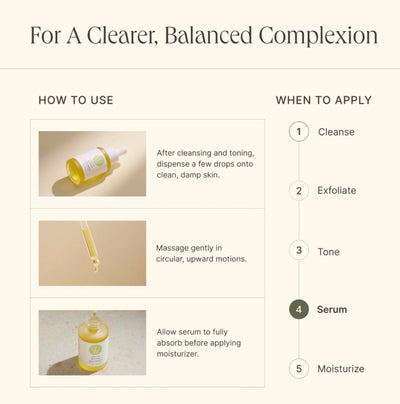 For A Clearer, Balanced Complexion

HOW TO USE

After cleansing and toning, dispense a few drops onto clean, damp skin.

Massage gently in circular, upward motions.

Allow serum to fully absorb before applying moisturizer.

WHEN TO APPLY

1 Cleanse

2 Exfoliate

3 Tone

4 Serum

5 Moisturize